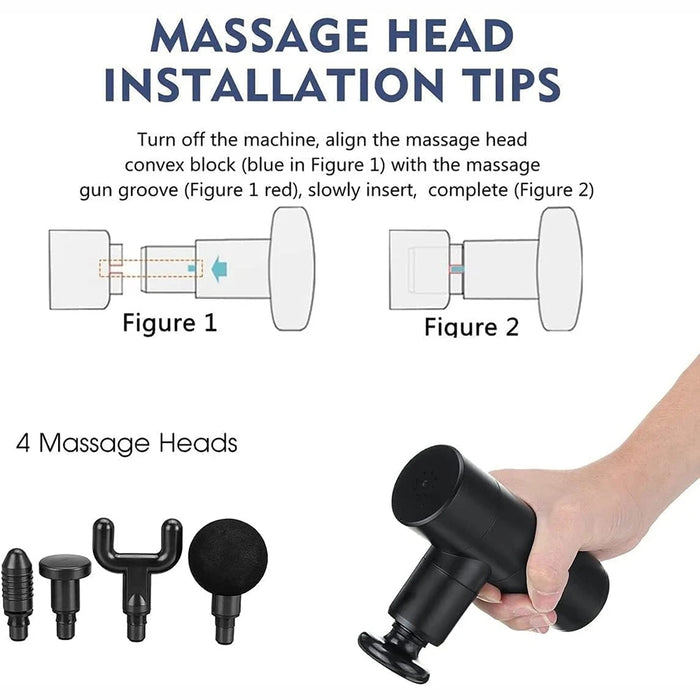 MASSAGE HEAD INSTALLATION TIPS

Turn off the machine, align the massage head convex block (blue in Figure 1) with the massage gun groove (Figure 1 red), slowly insert, complete (Figure 2)

Figure 1

Figure 2

4 Massage Heads